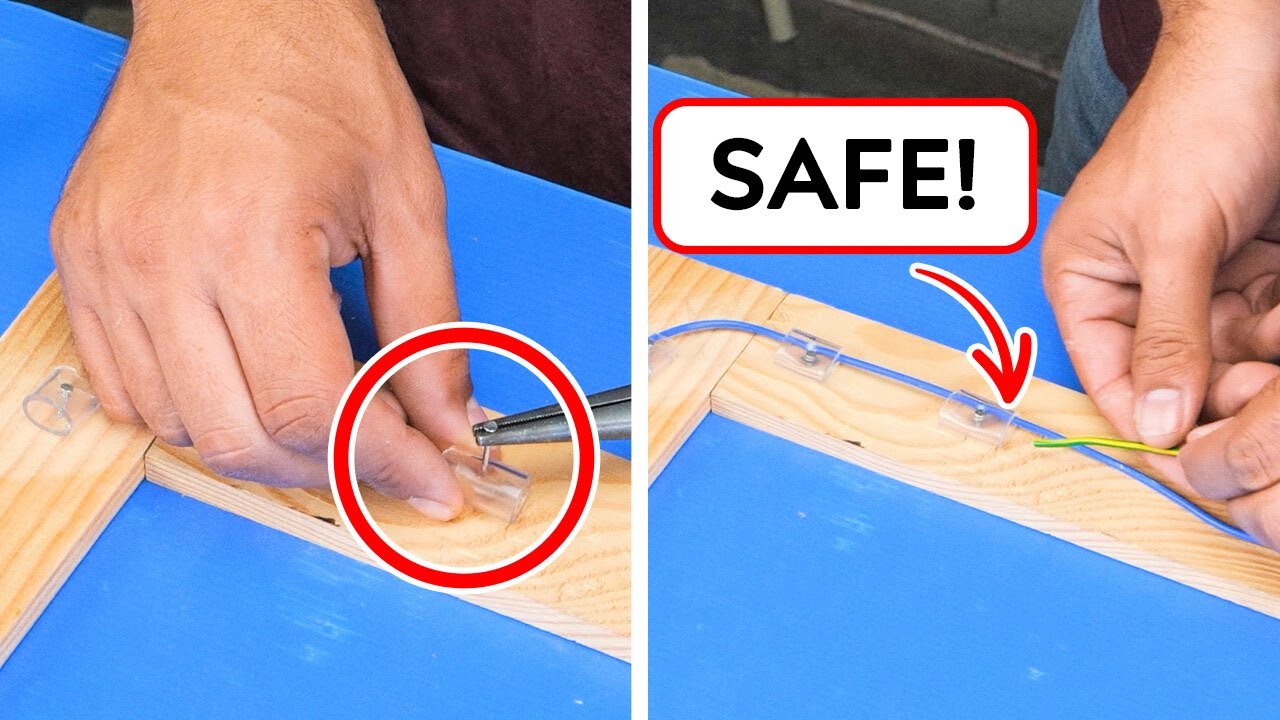 SAFE!